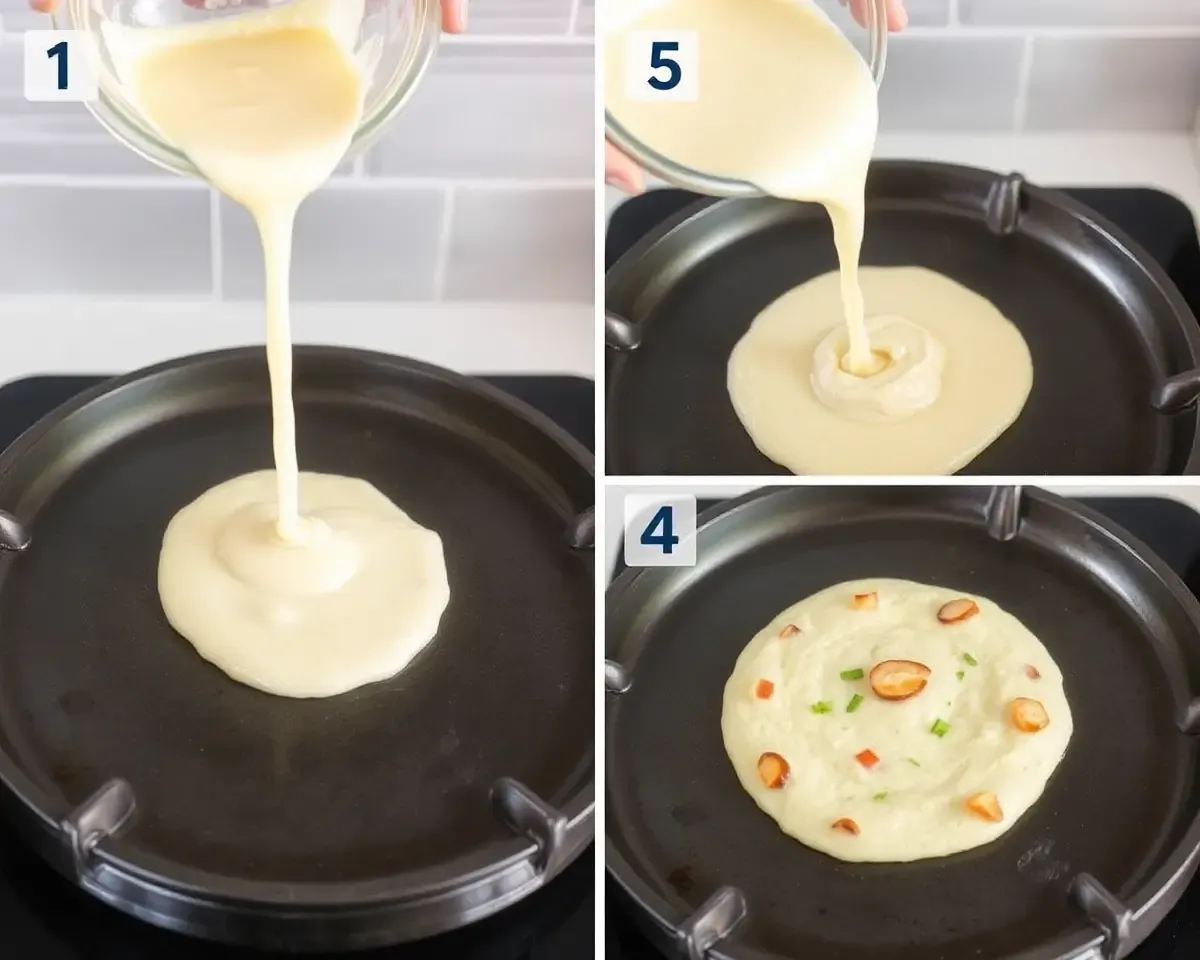 1

5

4